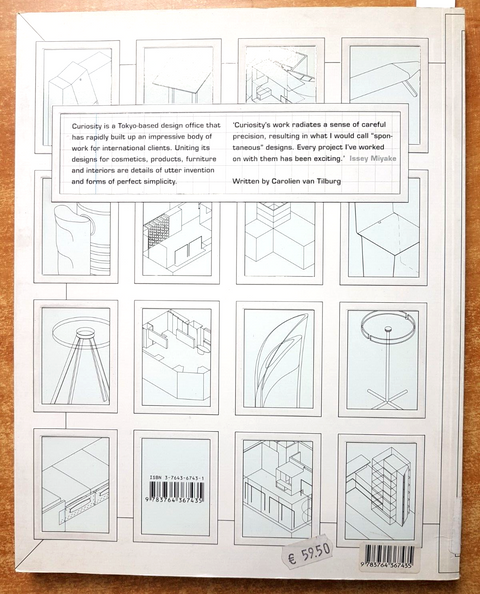 Curiosity is a Tokyo-based design office that has rapidly built up an impressive body of work for international clients. Uniting its designs for cosmetics, products, furniture and interiors are details of utter invention and forms of perfect simplicity.

'Curiosity's work radiates a sense of careful precision, resulting in what I would call "spontaneous" designs. Every project I've worked on with them has been exciting.' Issey Miyake

Written by Carolien van Tilburg

ISBN 3-7643-6743-1

9 783764 367435

€ 59.50

9 783764 367435